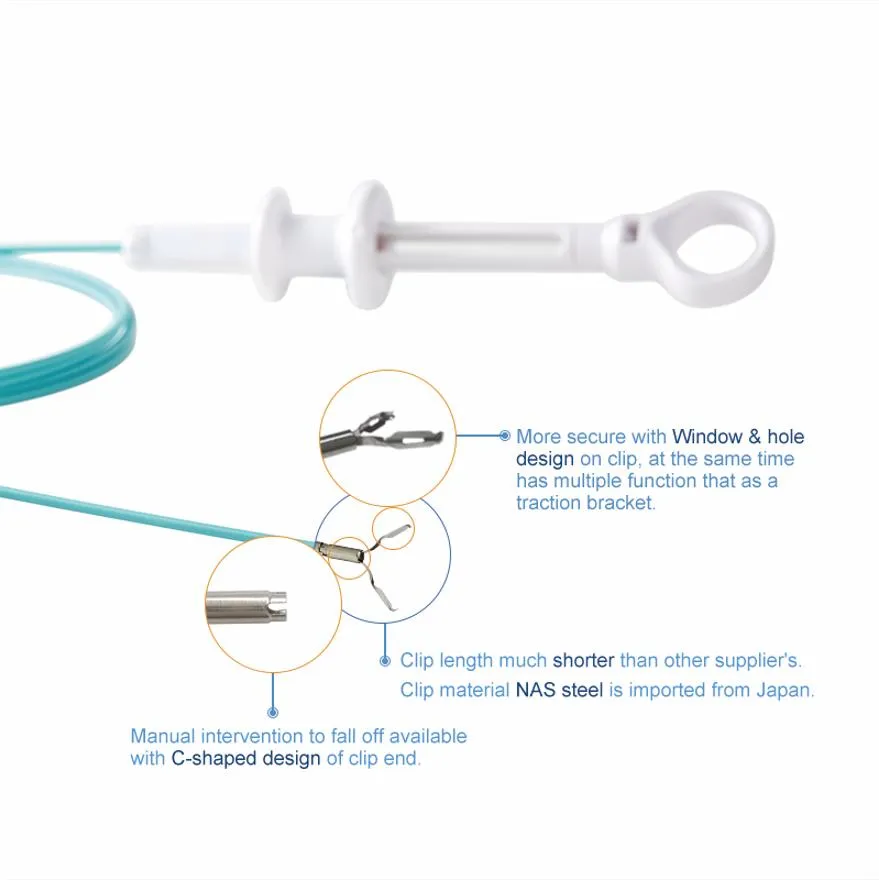 More secure with Window & hole design on clip, at the same time has multiple function that as a traction bracket.

Clip length much shorter than other supplier's.
Clip material NAS steel is imported from Japan.

Manual intervention to fall off available with C-shaped design of clip end.